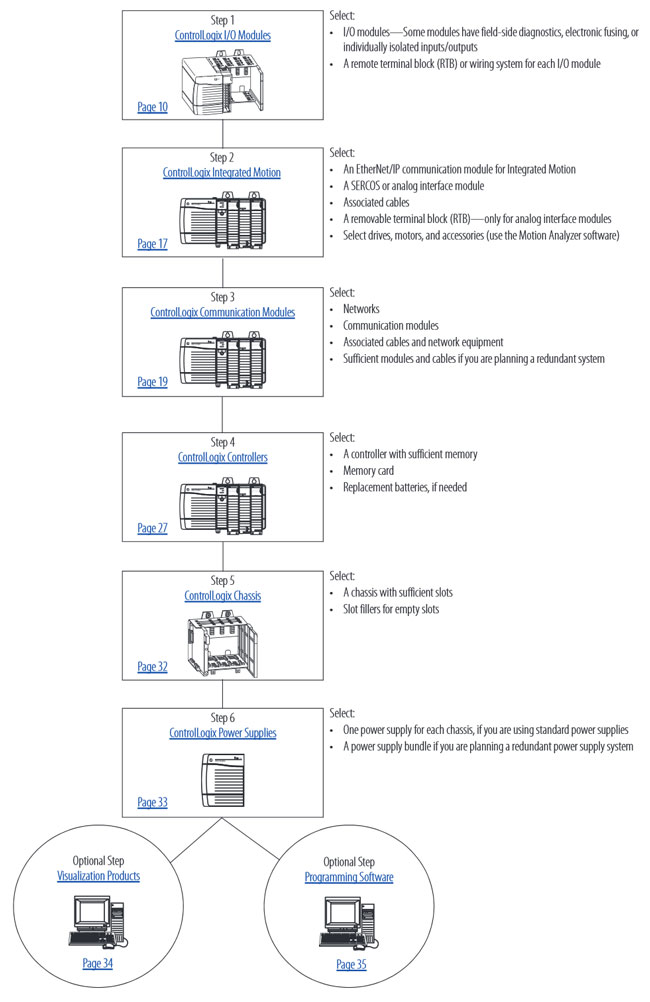 Step 1
ControlLogix I/O Modules

Page 10

Select:
• I/O modules—Some modules have field-side diagnostics, electronic fusing, or individually isolated inputs/outputs
• A remote terminal block (RTB) or wiring system for each I/O module

Step 2
ControlLogix Integrated Motion

Page 17

Select:
• An EtherNet/IP communication module for Integrated Motion
• A SERCOS or analog interface module
• Associated cables
• A removable terminal block (RTB)—only for analog interface modules
• Select drives, motors, and accessories (use the Motion Analyzer software)

Step 3
ControlLogix Communication Modules

Page 19

Select:
• Networks
• Communication modules
• Associated cables and network equipment
• Sufficient modules and cables if you are planning a redundant system

Step 4
ControlLogix Controllers

Page 27

Select:
• A controller with sufficient memory
• Memory card
• Replacement batteries, if needed

Step 5
ControlLogix Chassis

Page 32

Select:
• A chassis with sufficient slots
• Slot fillers for empty slots

Step 6
ControlLogix Power Supplies

Page 33

Select:
• One power supply for each chassis, if you are using standard power supplies
• A power supply bundle if you are planning a redundant power supply system

Optional Step
Visualization Products

Page 34

Optional Step
Programming Software

Page 35